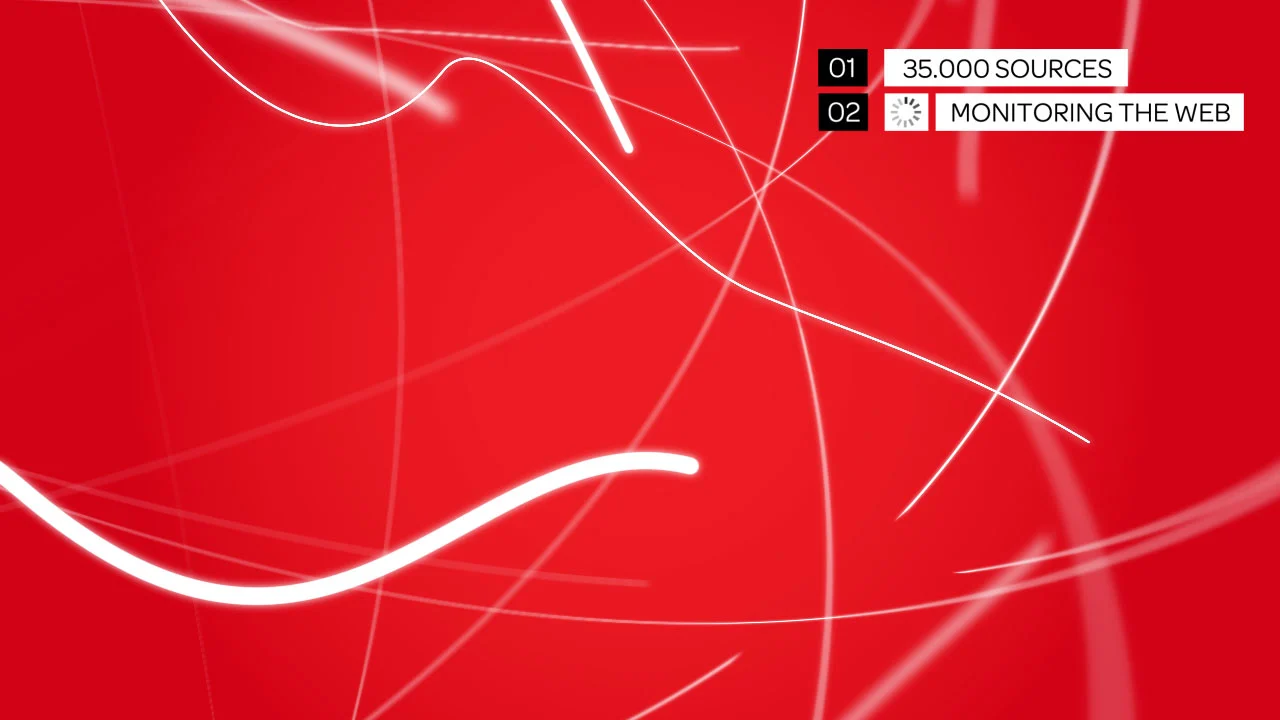 01 35.000 SOURCES
02 MONITORING THE WEB