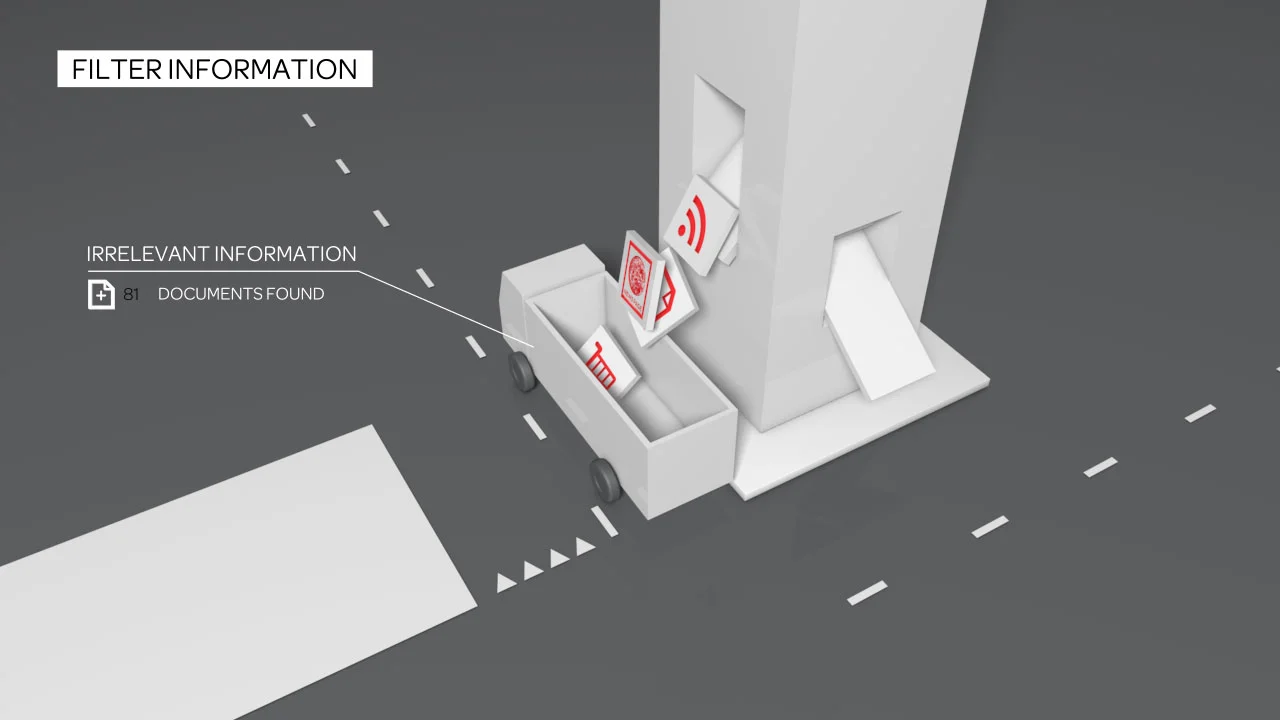 FILTER INFORMATION

IRRELEVANT INFORMATION

81 DOCUMENTS FOUND